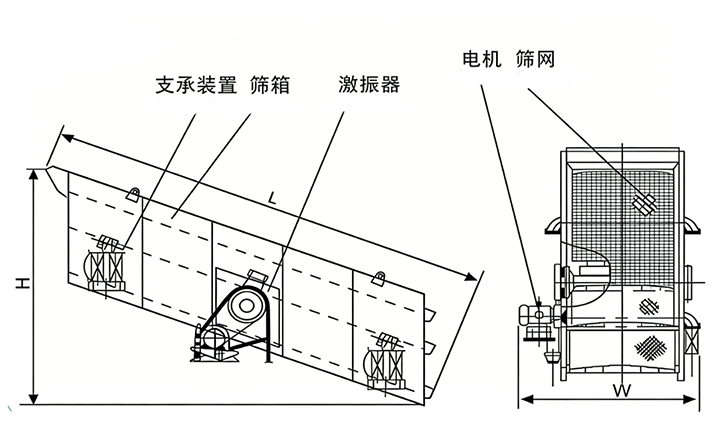 支承装置 筛箱

激振器

电机 筛网

L

H

W